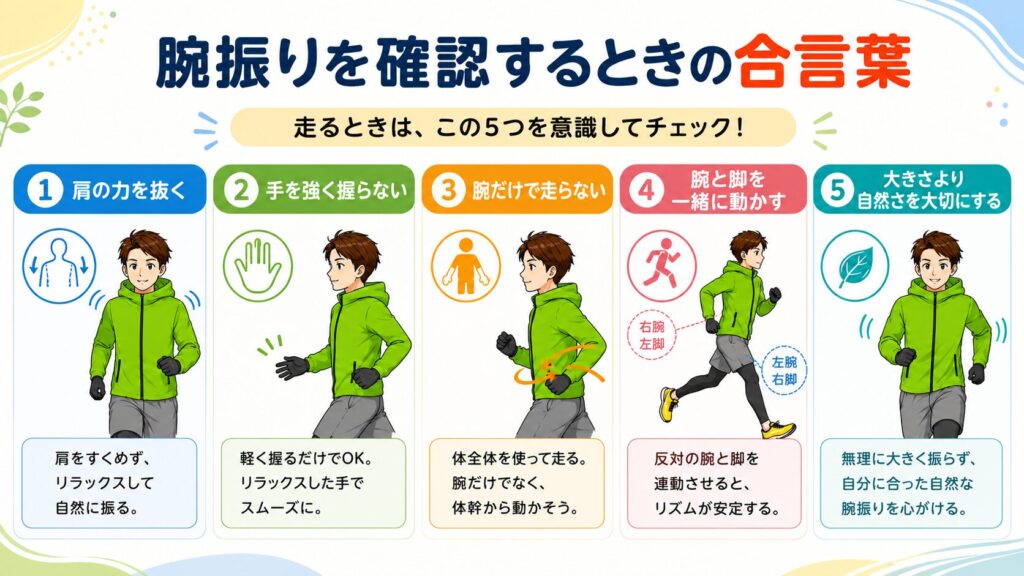 腕振りを確認するときの合言葉

走るときは、この5つを意識してチェック！

1 肩の力を抜く

肩をすくめず、リラックスして自然に振る。

2 手を強く握らない

軽く握るだけでOK。リラックスした手でスムーズに。

3 腕だけで走らない

体全体を使って走る。腕だけでなく、体幹から動かそう。

4 腕と脚を一緒に動かす

右腕 左脚

左腕 右脚

反対の腕と脚を連動させると、リズムが安定する。

5 大きさより自然さを大切にする

無理に大きく振らず、自分に合った自然な腕振りを心がける。