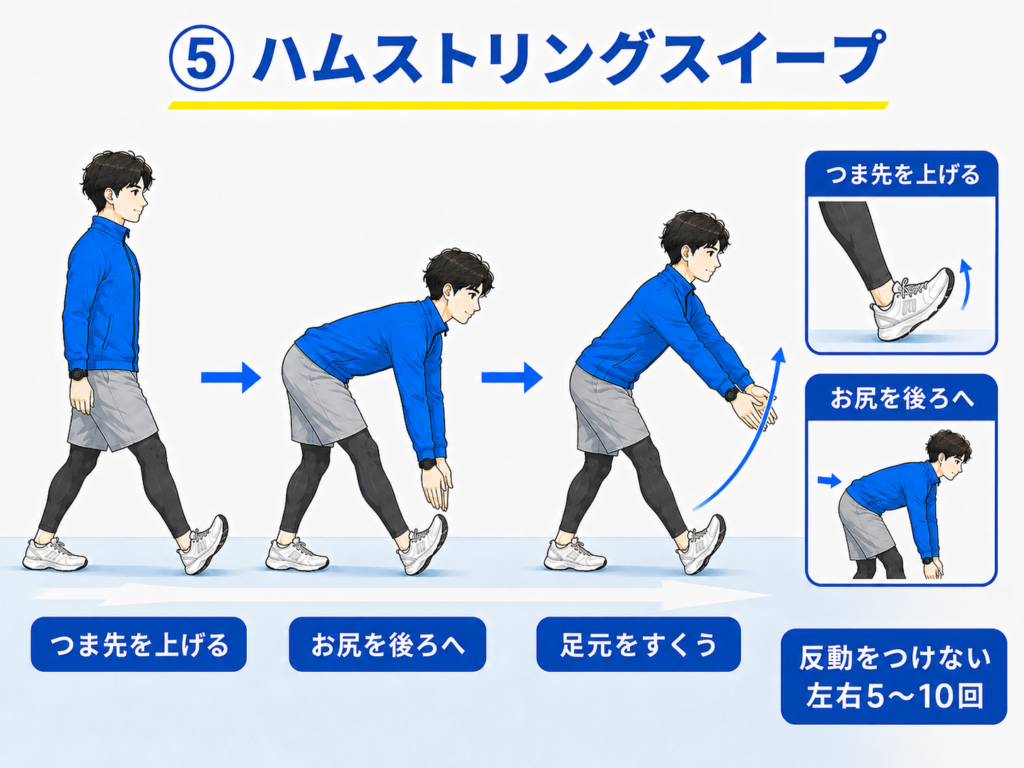 ⑤ ハムストリングスイープ

つま先を上げる

お尻を後ろへ

つま先を上げる

お尻を後ろへ

足元をすくう

反動をつけない
左右5〜10回