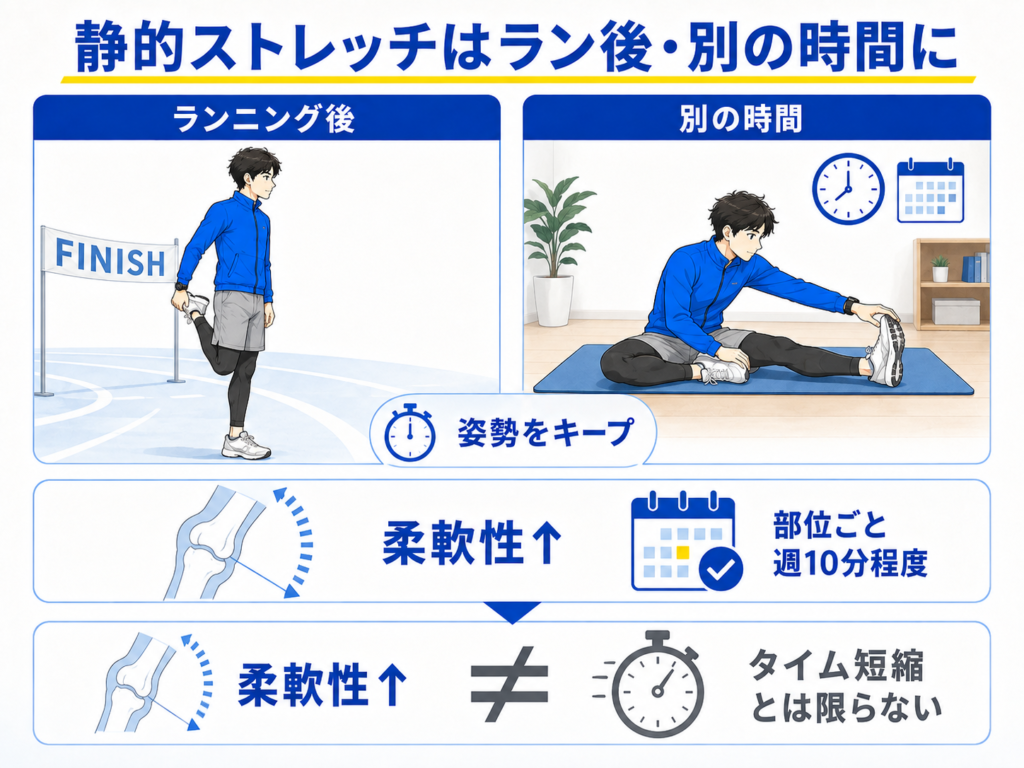 静的ストレッチはラン後・別の時間に

ランニング後

FINISH

別の時間

姿勢をキープ

柔軟性↑

部位ごと
週10分程度

柔軟性↑ ≠

タイム短縮
とは限らない