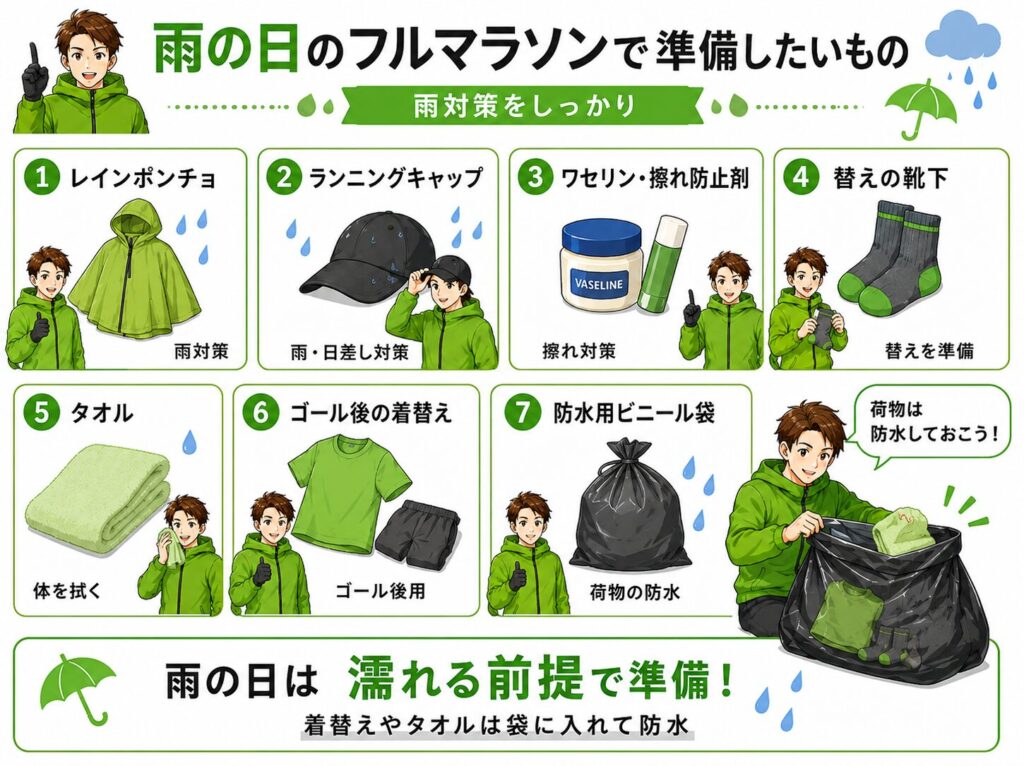 雨の日のフルマラソンで準備したいもの

雨対策をしっかり

1 レインポンチョ
雨対策

2 ランニングキャップ
雨・日差し対策

3 ワセリン・擦れ防止剤
VASELINE
擦れ対策

4 替えの靴下
替えを準備

5 タオル
体を拭く

6 ゴール後の着替え
ゴール後用

7 防水用ビニール袋
荷物の防水

荷物は防水しておこう！

雨の日は 濡れる前提で準備！
着替えやタオルは袋に入れて防水