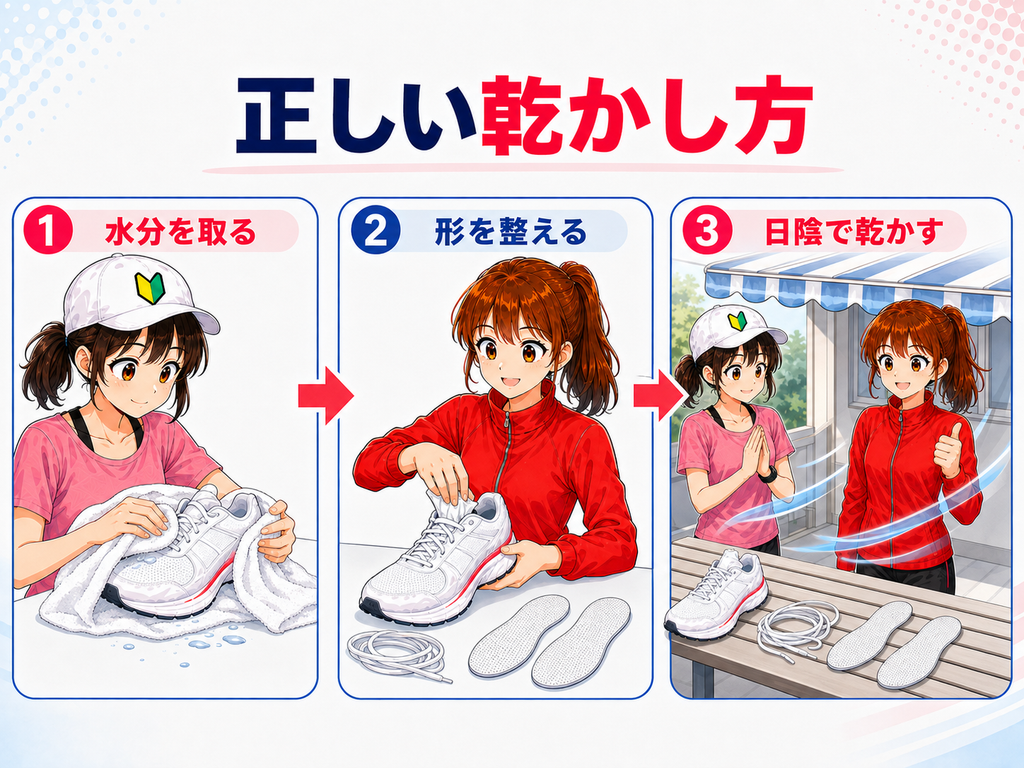 正しい乾かし方

1 水分を取る

2 形を整える

3 日陰で乾かす