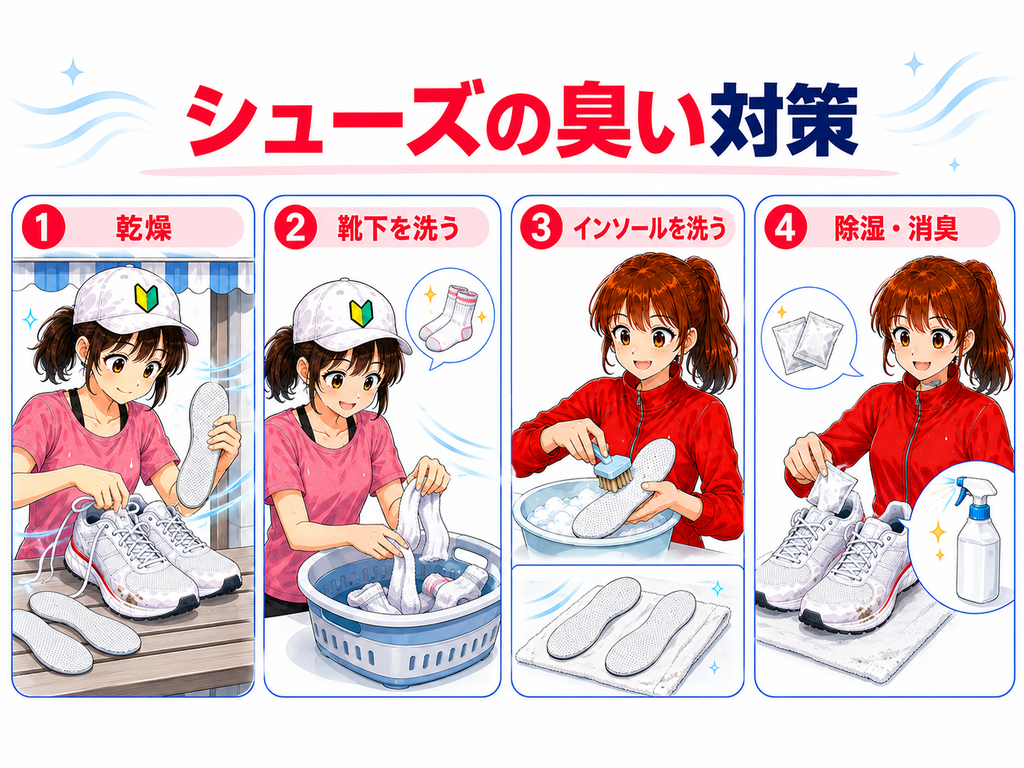 シューズの臭い対策

1 乾燥

2 靴下を洗う

3 インソールを洗う

4 除湿・消臭