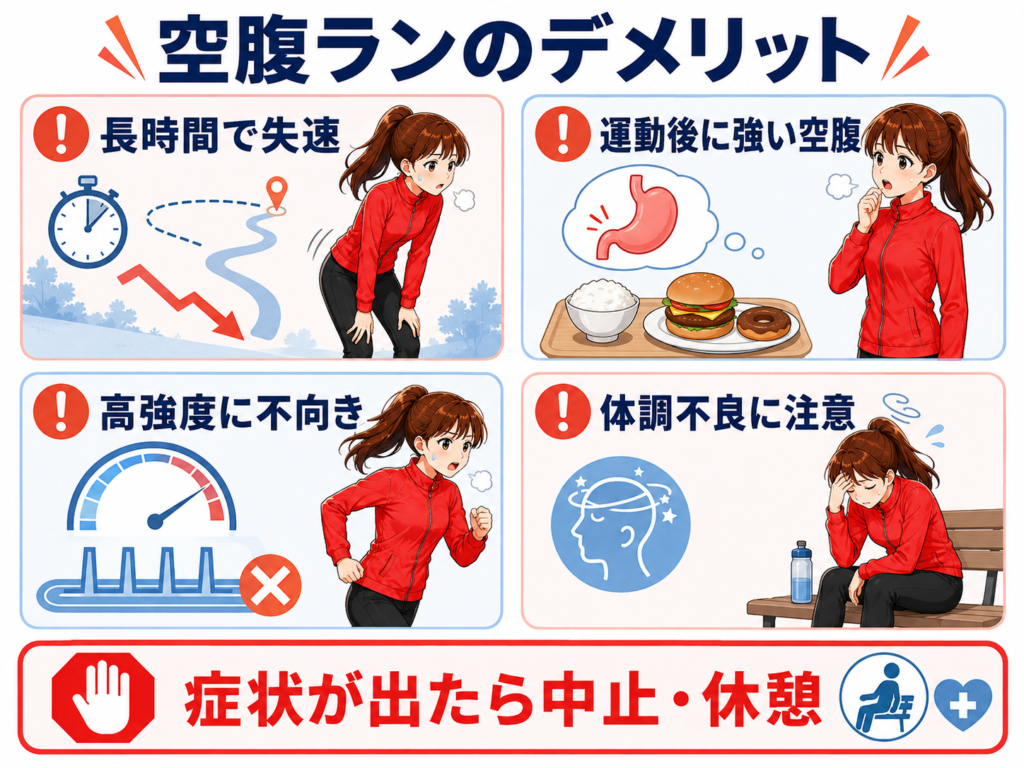 空腹ランのデメリット

長時間で失速

運動後に強い空腹

高強度に不向き

体調不良に注意

症状が出たら中止・休憩