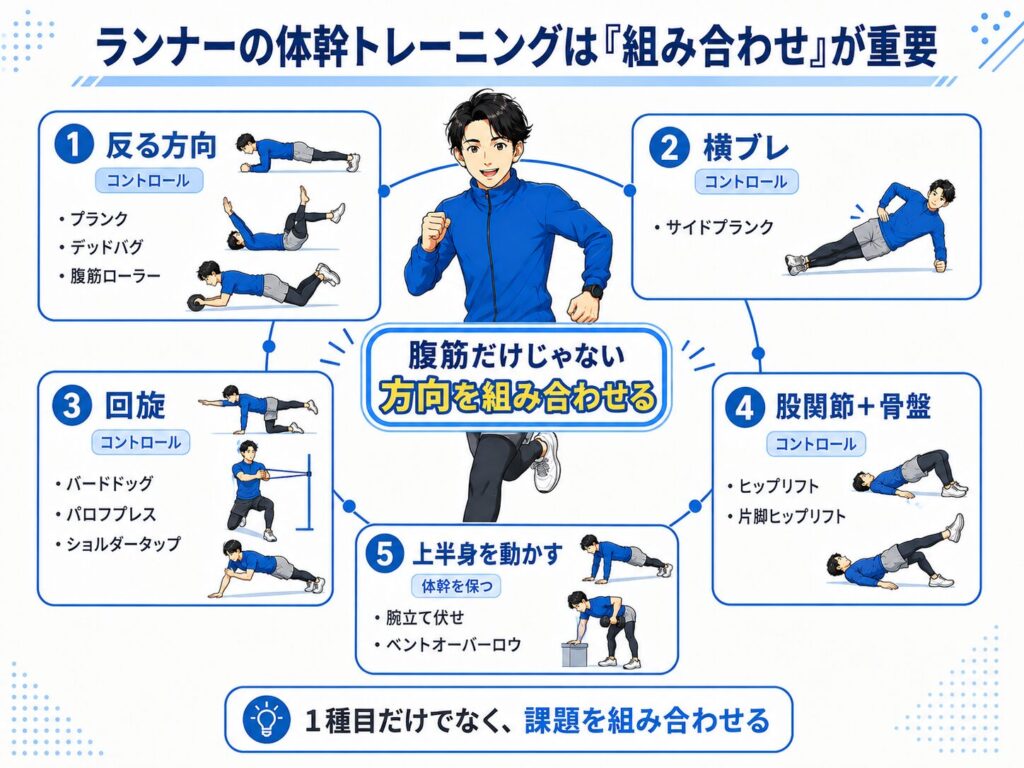 ランナーの体幹トレーニングは『組み合わせ』が重要

1 反る方向
コントロール
・プランク
・デッドバグ
・腹筋ローラー

2 横ブレ
コントロール
・サイドプランク

腹筋だけじゃない
方向を組み合わせる

3 回旋
コントロール
・バードドッグ
・パロフプレス
・ショルダータップ

4 股関節＋骨盤
コントロール
・ヒップリフト
・片脚ヒップリフト

5 上半身を動かす
体幹を保つ
・腕立て伏せ
・ベントオーバーロウ

1種目だけでなく、課題を組み合わせる