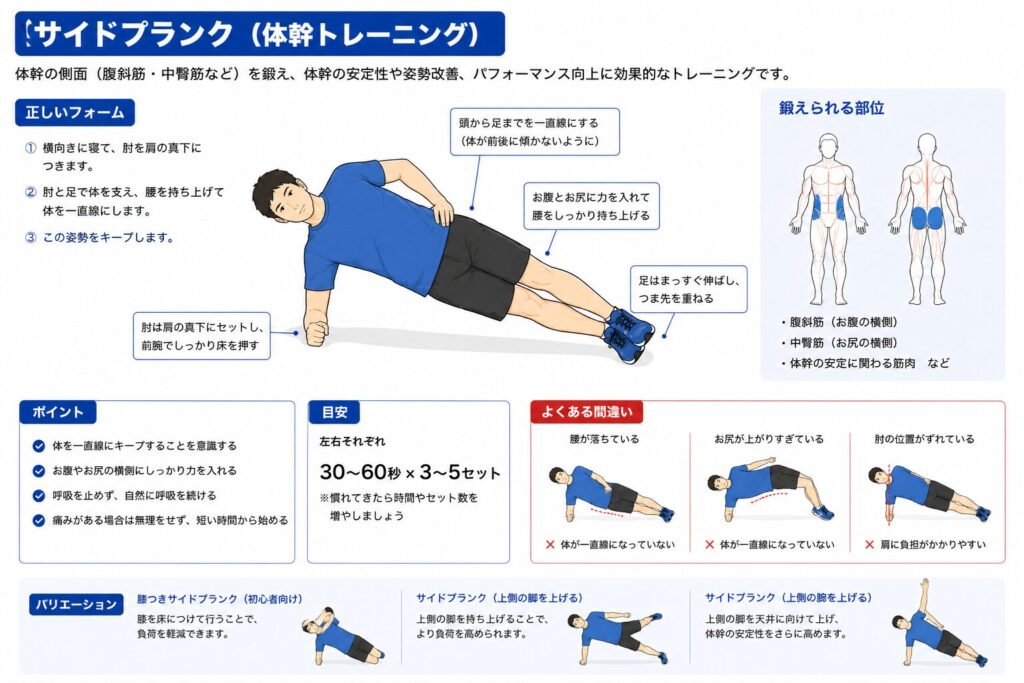 サイドプランク（体幹トレーニング）

体幹の側面（腹斜筋・中臀筋など）を鍛え、体幹の安定性や姿勢改善、パフォーマンス向上に効果的なトレーニングです。

正しいフォーム

① 横向きに寝て、肘を肩の真下につきます。

② 肘と足で体を支え、腰を持ち上げて体を一直線にします。

③ この姿勢をキープします。

頭から足までを一直線にする（体が前後に傾かないように）

お腹とお尻に力を入れて腰をしっかり持ち上げる

足はまっすぐ伸ばし、つま先を重ねる

肘は肩の真下にセットし、前腕でしっかり床を押す

鍛えられる部位

・腹斜筋（お腹の横側）
・中臀筋（お尻の横側）
・体幹の安定に関わる筋肉　など

ポイント

体を一直線にキープすることを意識する
お腹やお尻の横側にしっかり力を入れる
呼吸を止めず、自然に呼吸を続ける
痛みがある場合は無理をせず、短い時間から始める

目安

左右それぞれ

30〜60秒 × 3〜5セット

※慣れてきたら時間やセット数を増やしましょう

よくある間違い

腰が落ちている
✕ 体が一直線になっていない

お尻が上がりすぎている
✕ 体が一直線になっていない

肘の位置がずれている
✕ 肩に負担がかかりやすい

バリエーション

膝つきサイドプランク（初心者向け）
膝を床につけて行うことで、負荷を軽減できます。

サイドプランク（上側の脚を上げる）
上側の脚を持ち上げることで、より負荷を高められます。

サイドプランク（上側の腕を上げる）
上側の腕を天井に向けて上げ、体幹の安定性をさらに高めます。