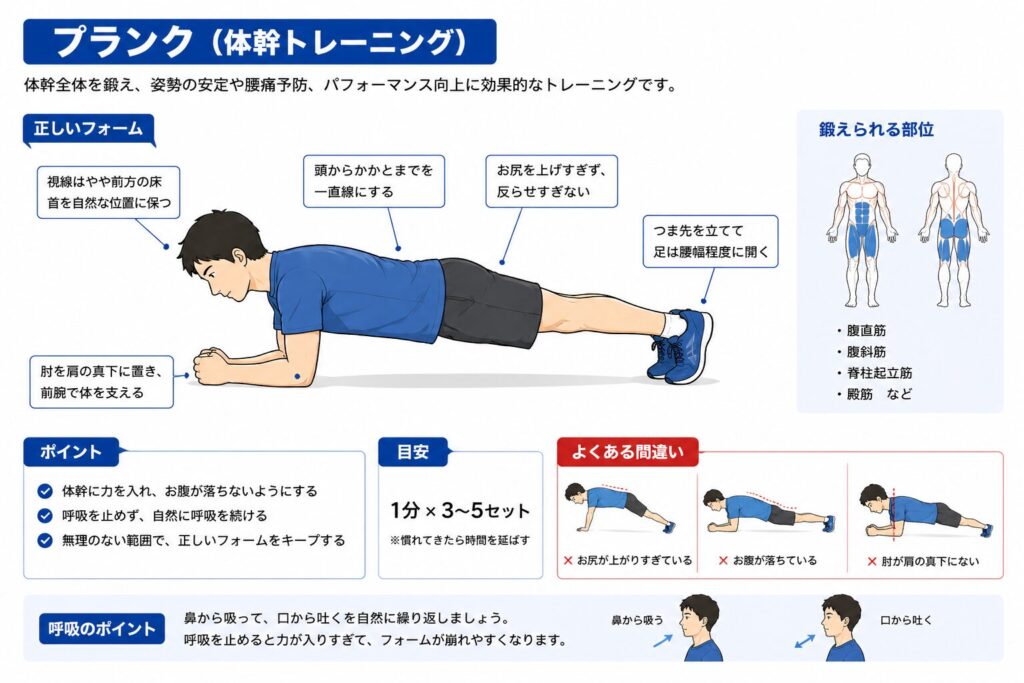 プランク（体幹トレーニング）

体幹全体を鍛え、姿勢の安定や腰痛予防、パフォーマンス向上に効果的なトレーニングです。

正しいフォーム

視線はやや前方の床
首を自然な位置に保つ

頭からかかとまでを
一直線にする

お尻を上げすぎず、
反らせすぎない

つま先を立てて
足は腰幅程度に開く

肘を肩の真下に置き、
前腕で体を支える

鍛えられる部位

・腹直筋
・腹斜筋
・脊柱起立筋
・殿筋　など

ポイント

体幹に力を入れ、お腹が落ちないようにする
呼吸を止めず、自然に呼吸を続ける
無理のない範囲で、正しいフォームをキープする

目安

1分 × 3〜5セット
※慣れてきたら時間を延ばす

よくある間違い

× お尻が上がりすぎている
× お腹が落ちている
× 肘が肩の真下にない

呼吸のポイント

鼻から吸って、口から吐くを自然に繰り返しましょう。
呼吸を止めると力が入りすぎて、フォームが崩れやすくなります。

鼻から吸う

口から吐く