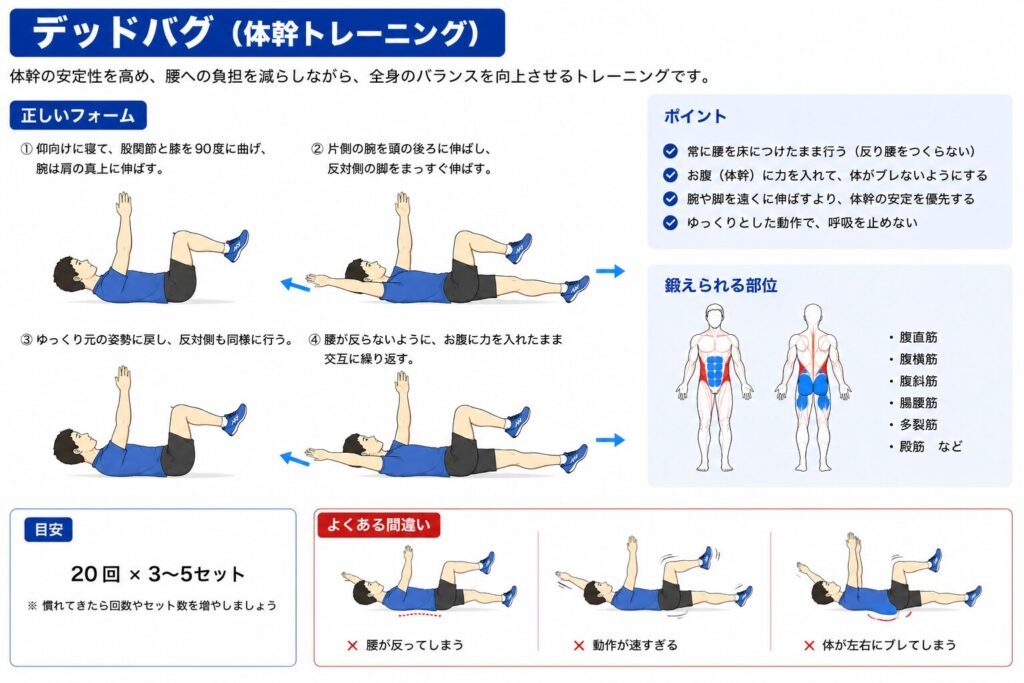 デッドバグ（体幹トレーニング）

体幹の安定性を高め、腰への負担を減らしながら、全身のバランスを向上させるトレーニングです。

正しいフォーム

① 仰向けに寝て、股関節と膝を90度に曲げ、腕は肩の真上に伸ばす。

② 片側の腕を頭の後ろに伸ばし、反対側の脚をまっすぐ伸ばす。

③ ゆっくり元の姿勢に戻し、反対側も同様に行う。

④ 腰が反らないように、お腹に力を入れたまま交互に繰り返す。

ポイント

常に腰を床につけたまま行う（反り腰をつくらない）
お腹（体幹）に力を入れて、体がブレないようにする
腕や脚を遠くに伸ばすより、体幹の安定を優先する
ゆっくりとした動作で、呼吸を止めない

鍛えられる部位

・腹直筋
・腹横筋
・腹斜筋
・腸腰筋
・多裂筋
・殿筋　など

目安

20回 × 3〜5セット

※ 慣れてきたら回数やセット数を増やしましょう

よくある間違い

× 腰が反ってしまう

× 動作が速すぎる

× 体が左右にブレてしまう