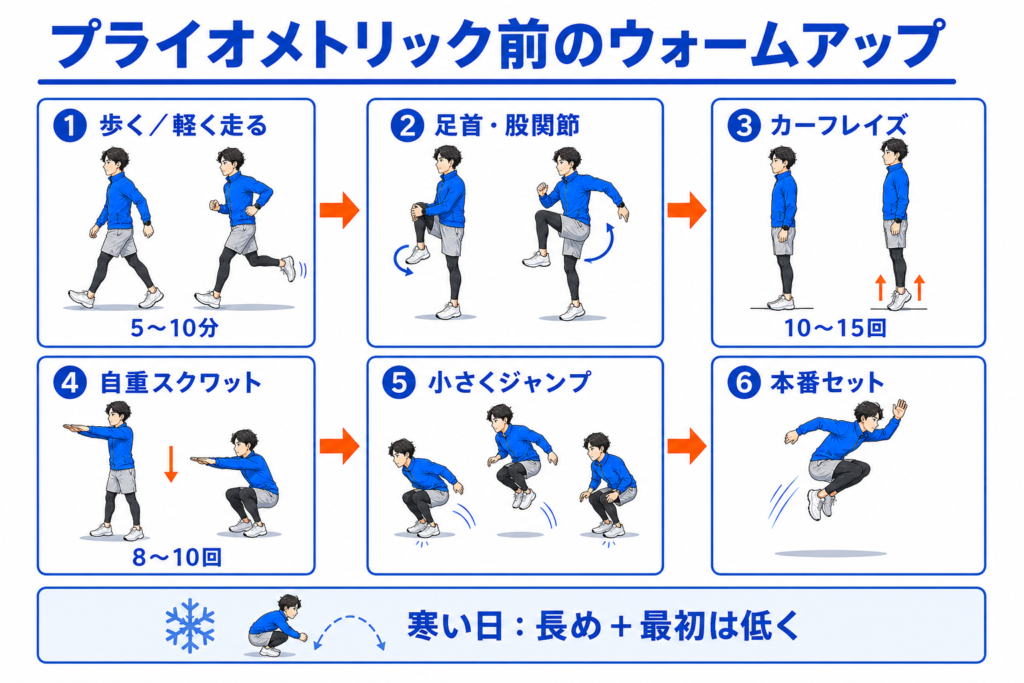 プライオメトリック前のウォームアップ

❶ 歩く／軽く走る

5〜10分

❷ 足首・股関節

❸ カーフレイズ

10〜15回

❹ 自重スクワット

8〜10回

❺ 小さくジャンプ

❻ 本番セット

寒い日：長め＋最初は低く