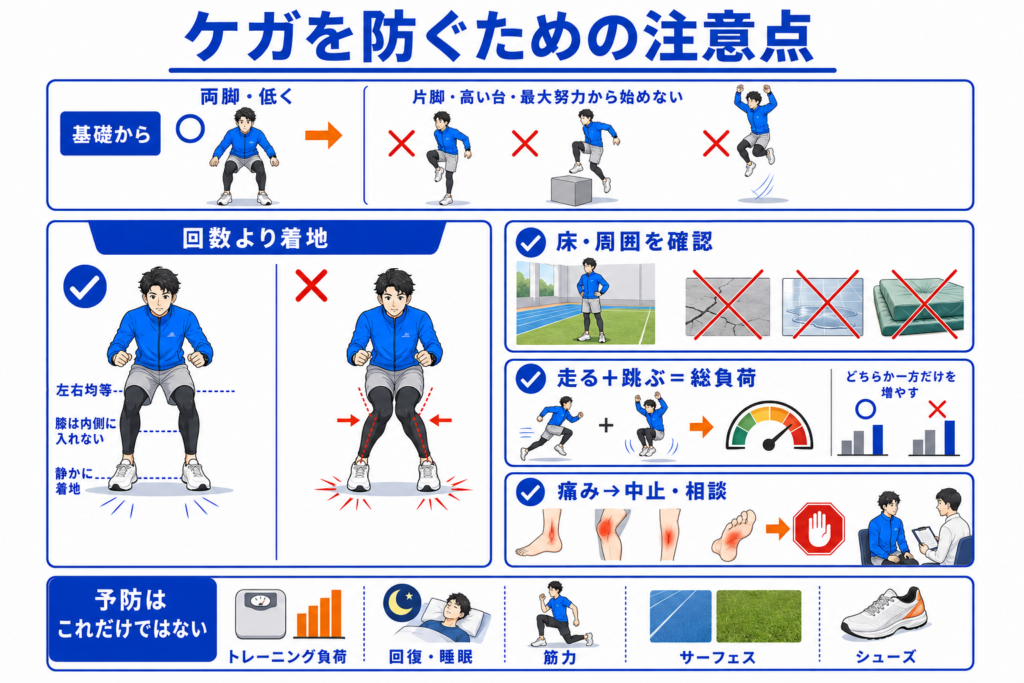 ケガを防ぐための注意点

基礎から

両脚・低く

片脚・高い台・最大努力から始めない

回数より着地

左右均等

膝は内側に入れない

静かに着地

床・周囲を確認

走る＋跳ぶ＝総負荷

どちらか一方だけを増やす

痛み→中止・相談

予防はこれだけではない

トレーニング負荷

回復・睡眠

筋力

サーフェス

シューズ